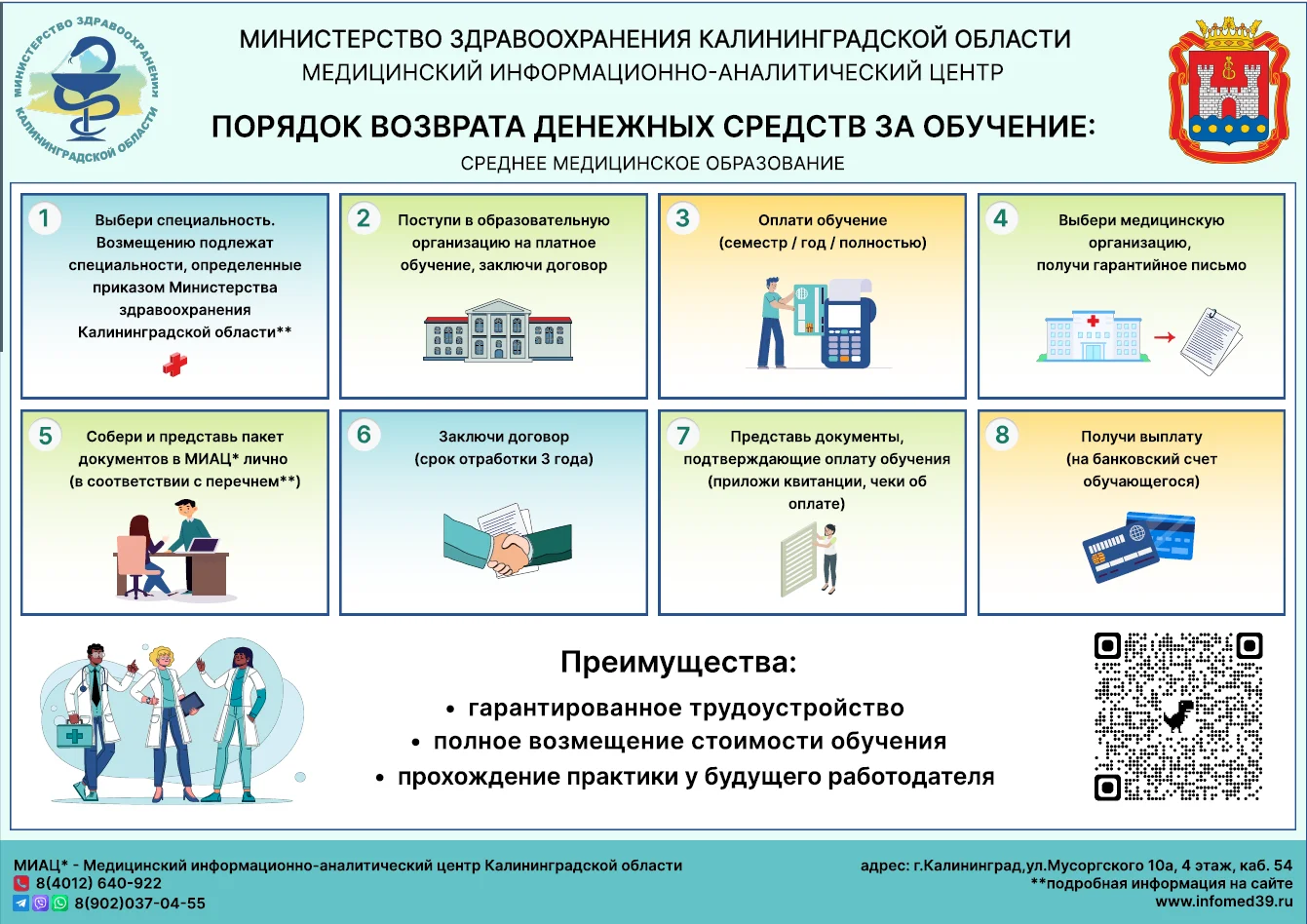 МИНИСТЕРСТВО ЗДРАВООХРАНЕНИЯ КАЛИНИНГРАДСКОЙ ОБЛАСТИ

МИНИСТЕРСТВО ЗДРАВООХРАНЕНИЯ КАЛИНИНГРАДСКОЙ ОБЛАСТИ
МЕДИЦИНСКИЙ ИНФОРМАЦИОННО-АНАЛИТИЧЕСКИЙ ЦЕНТР

ПОРЯДОК ВОЗВРАТА ДЕНЕЖНЫХ СРЕДСТВ ЗА ОБУЧЕНИЕ:
СРЕДНЕЕ МЕДИЦИНСКОЕ ОБРАЗОВАНИЕ

1 Выбери специальность. Возмещению подлежат специальности, определенные приказом Министерства здравоохранения Калининградской области**

2 Поступи в образовательную организацию на платное обучение, заключи договор

3 Оплати обучение (семестр / год / полностью)

4 Выбери медицинскую организацию, получи гарантийное письмо

5 Собери и представь пакет документов в МИАЦ* лично (в соответствии с перечнем**)

6 Заключи договор (срок отработки 3 года)

7 Представь документы, подтверждающие оплату обучения (приложи квитанции, чеки об оплате)

8 Получи выплату (на банковский счет обучающегося)

Преимущества:
• гарантированное трудоустройство
• полное возмещение стоимости обучения
• прохождение практики у будущего работодателя

МИАЦ* - Медицинский информационно-аналитический центр Калининградской области
8(4012) 640-922
8(902)037-04-55

адрес: г.Калининград,ул.Мусоргского 10а, 4 этаж, каб. 54
**подробная информация на сайте
www.infomed39.ru